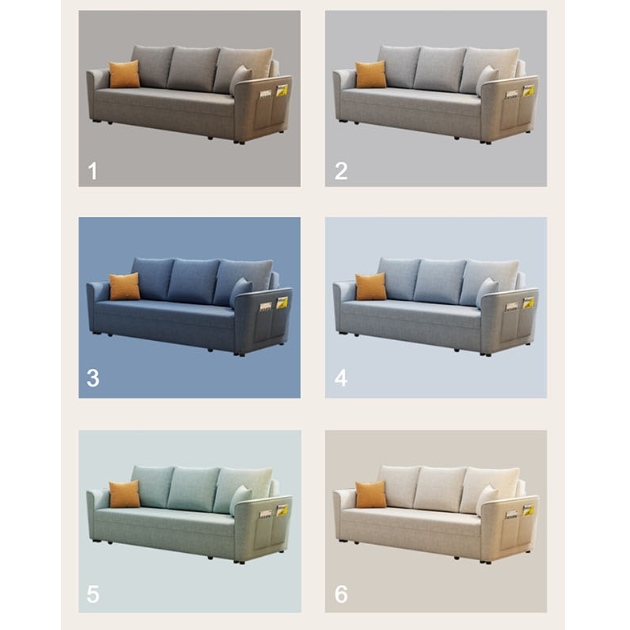 1

2

3

4

5

6