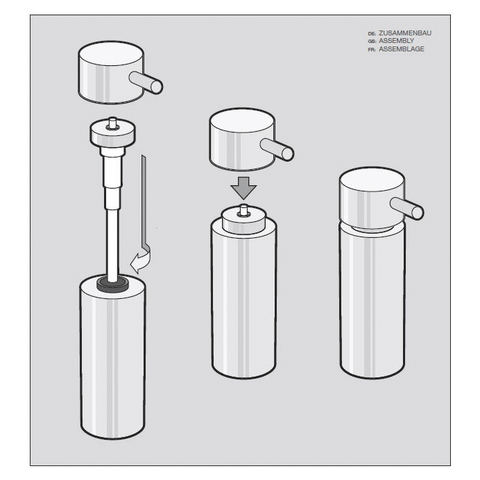 DE: ZUSAMMENBAU
GB: ASSEMBLY
FR: ASSEMBLAGE