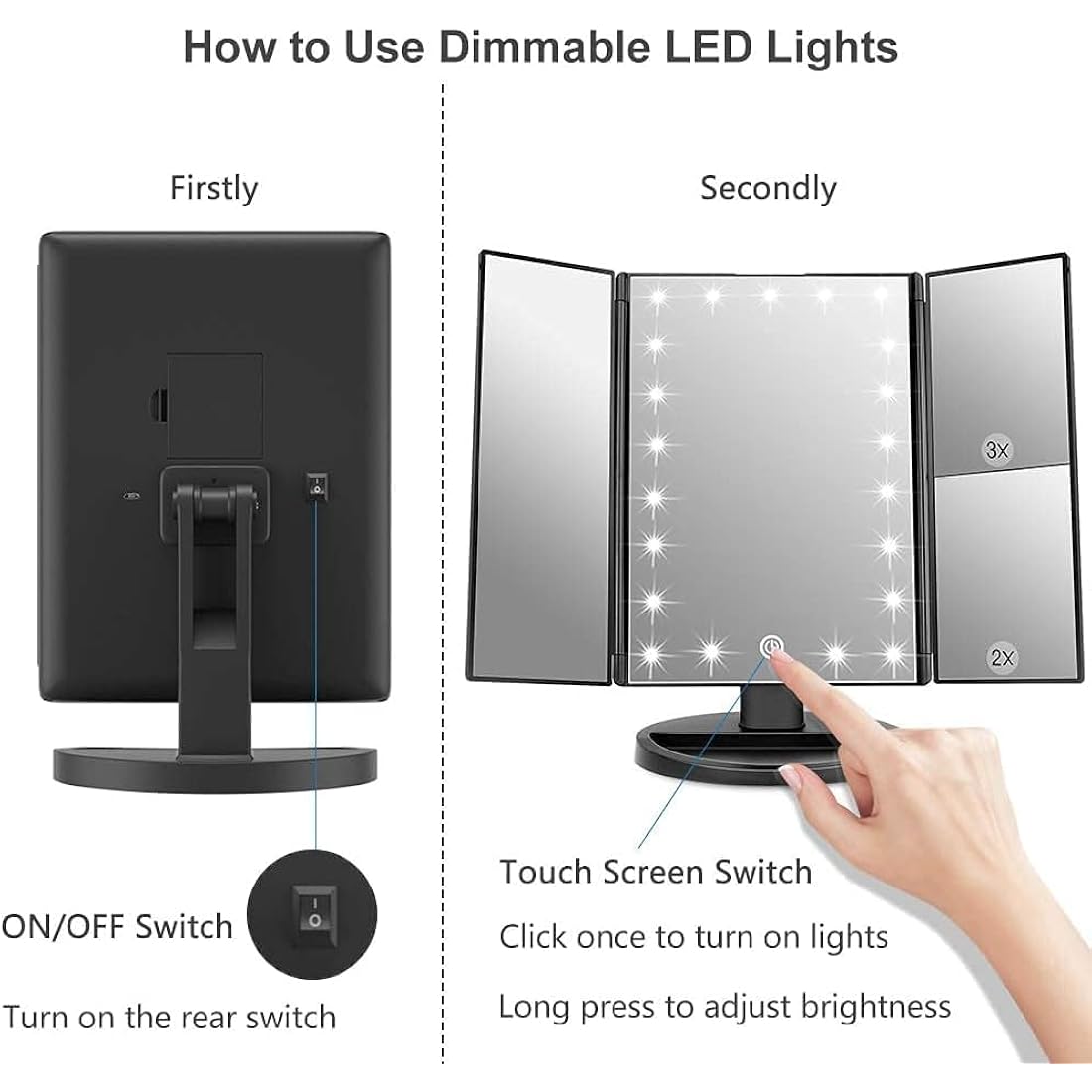 How to Use Dimmable LED Lights

Firstly

ON/OFF Switch

Turn on the rear switch

Secondly

3X

2X

Touch Screen Switch

Click once to turn on lights

Long press to adjust brightness