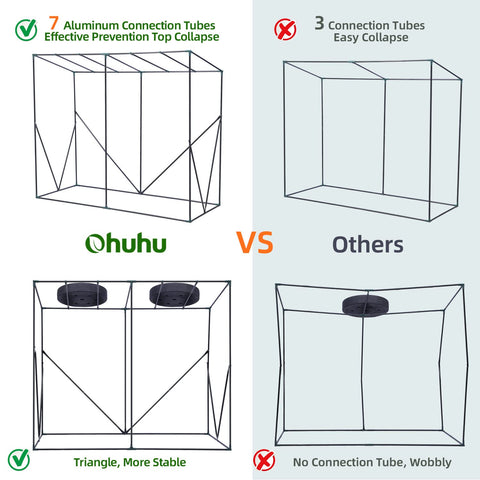 7 Aluminum Connection Tubes
Effective Prevention Top Collapse

3 Connection Tubes
Easy Collapse

Ohuhu

VS

Others

Triangle, More Stable

No Connection Tube, Wobbly