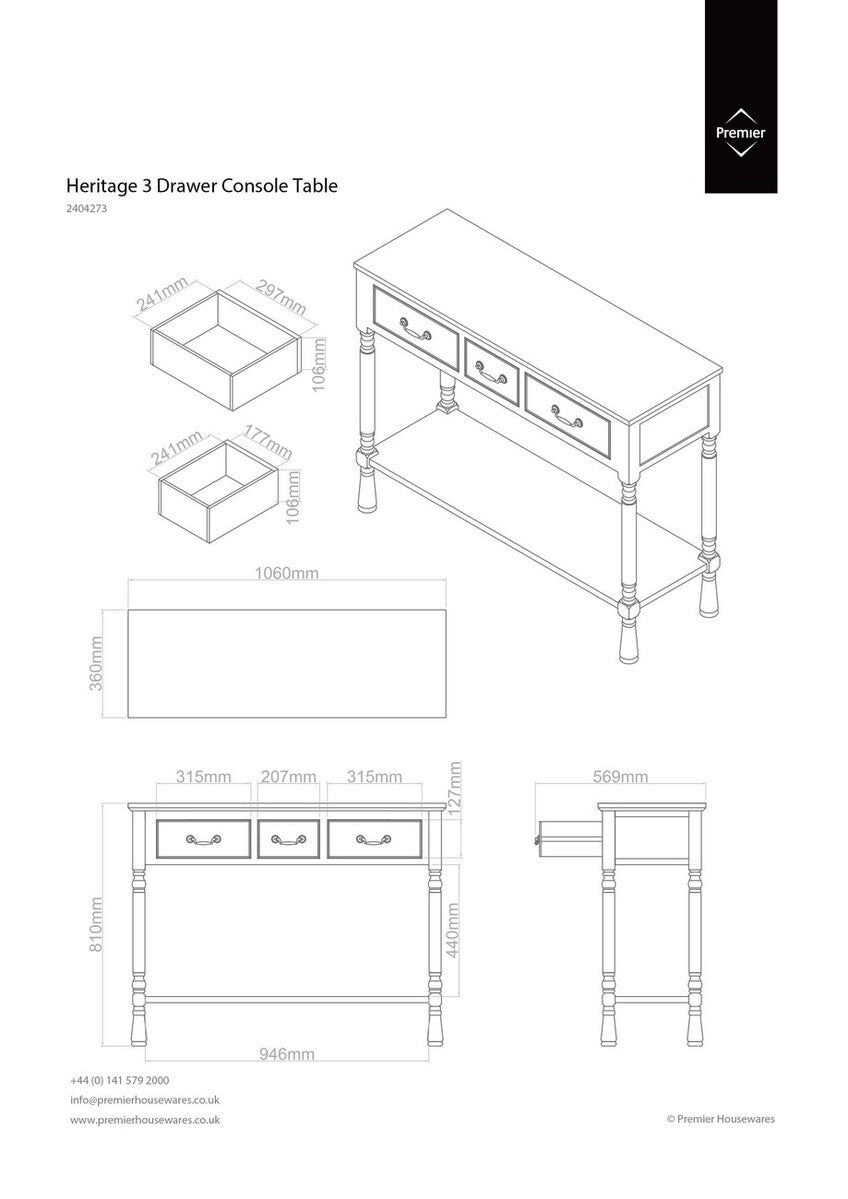 Premier

Heritage 3 Drawer Console Table
2404273

241mm
297mm
106mm

241mm
177mm
106mm

1060mm
360mm

315mm 207mm 315mm
127mm
810mm
440mm
946mm

569mm

+44 (0) 141 579 2000
info@premierhousewares.co.uk
www.premierhousewares.co.uk

© Premier Housewares