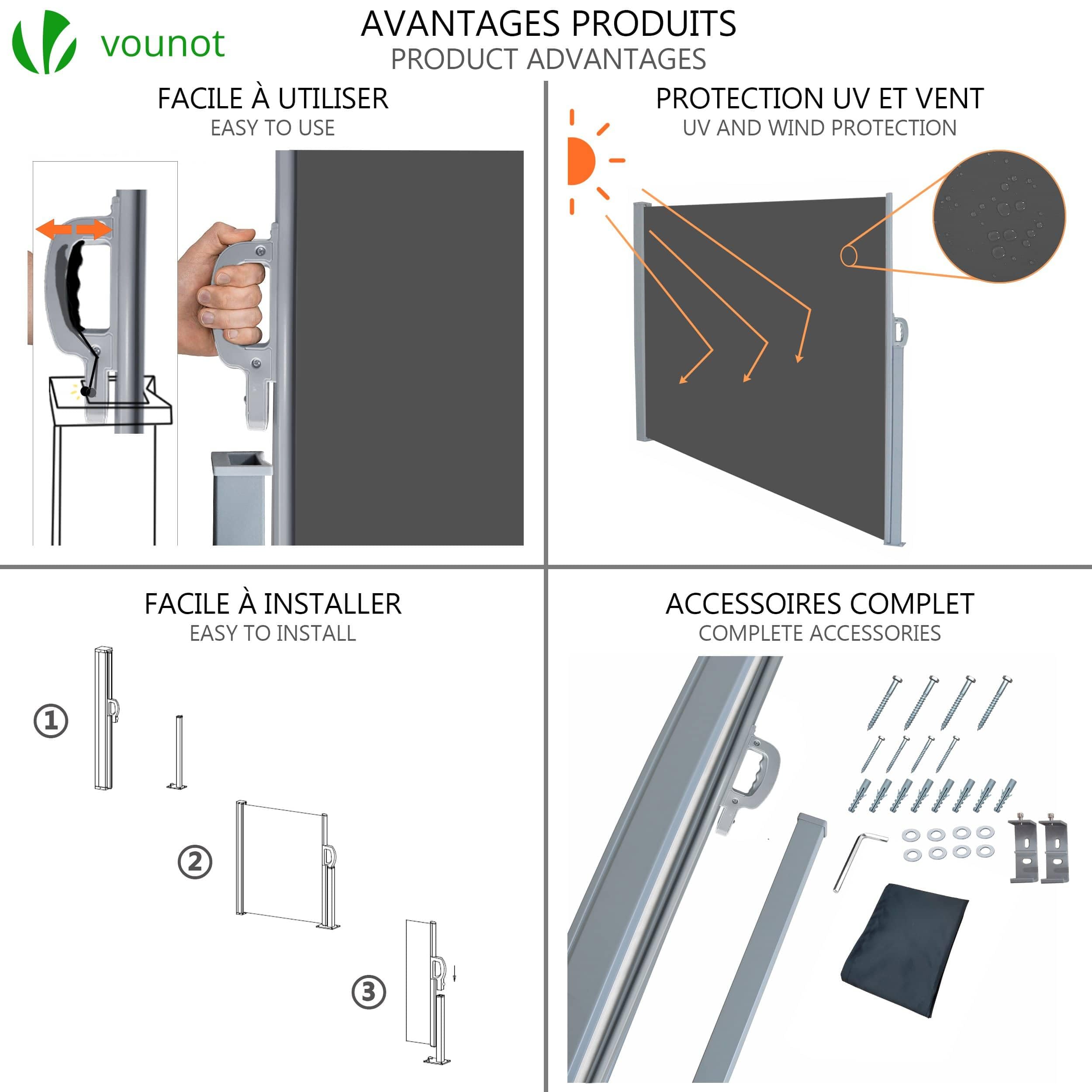 vounot

AVANTAGES PRODUITS
PRODUCT ADVANTAGES

FACILE À UTILISER
EASY TO USE

PROTECTION UV ET VENT
UV AND WIND PROTECTION

FACILE À INSTALLER
EASY TO INSTALL

①

②

③

ACCESSOIRES COMPLET
COMPLETE ACCESSORIES