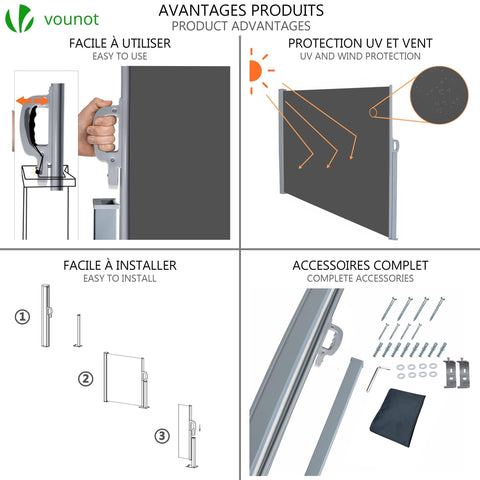 vounot

AVANTAGES PRODUITS
PRODUCT ADVANTAGES

FACILE À UTILISER
EASY TO USE

PROTECTION UV ET VENT
UV AND WIND PROTECTION

FACILE À INSTALLER
EASY TO INSTALL

①

②

③

ACCESSOIRES COMPLET
COMPLETE ACCESSORIES