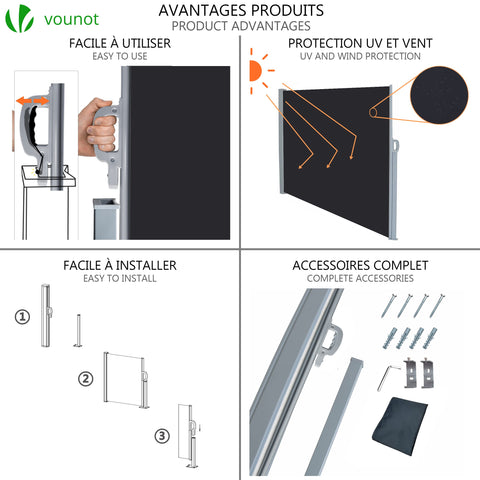 vounot

AVANTAGES PRODUITS
PRODUCT ADVANTAGES

FACILE À UTILISER
EASY TO USE

PROTECTION UV ET VENT
UV AND WIND PROTECTION

FACILE À INSTALLER
EASY TO INSTALL

①

②

③

ACCESSOIRES COMPLET
COMPLETE ACCESSORIES