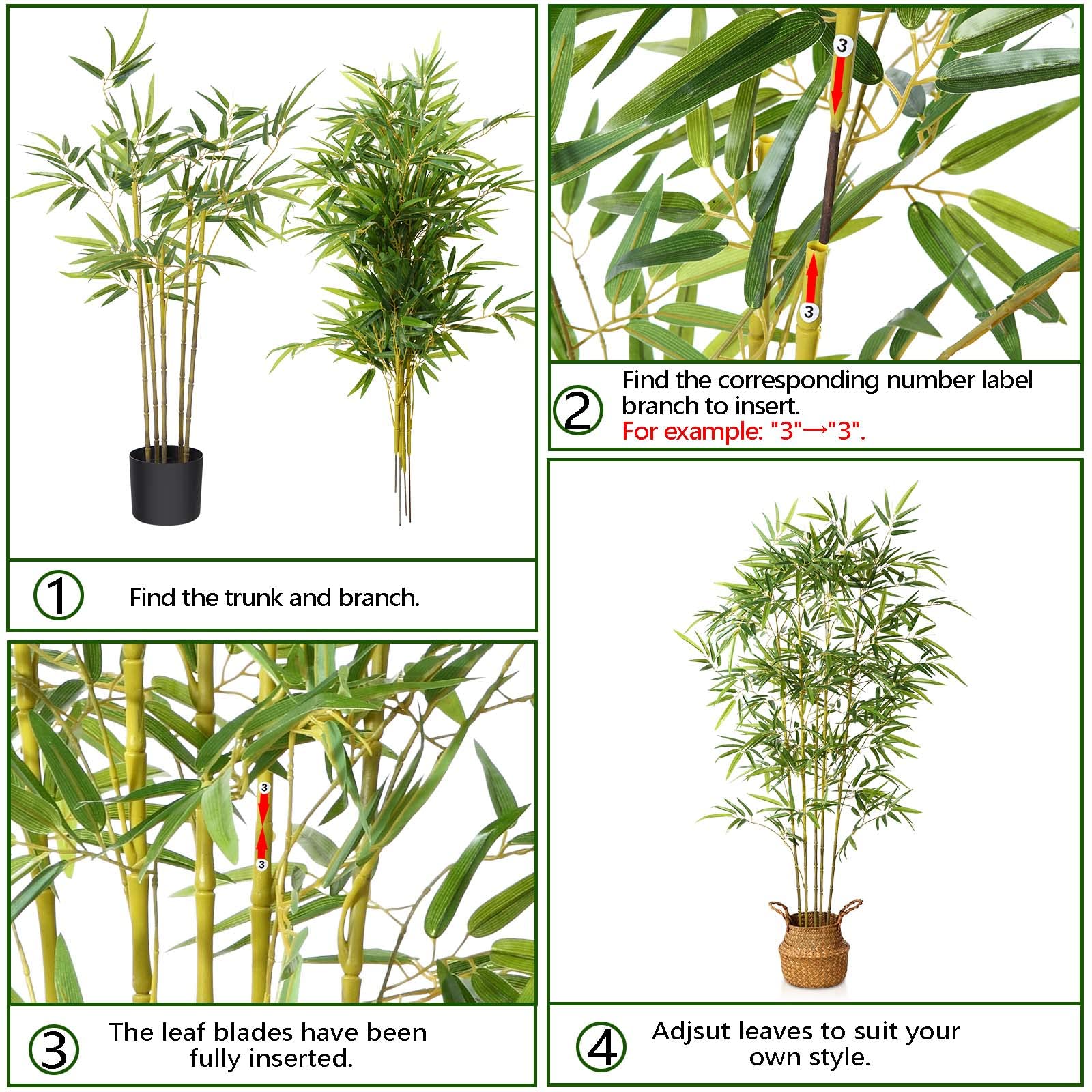 ①

Find the trunk and branch.

3

3

②

Find the corresponding number label branch to insert.

For example: "3"→"3".

3

3

③

The leaf blades have been fully inserted.

④

Adjsut leaves to suit your own style.