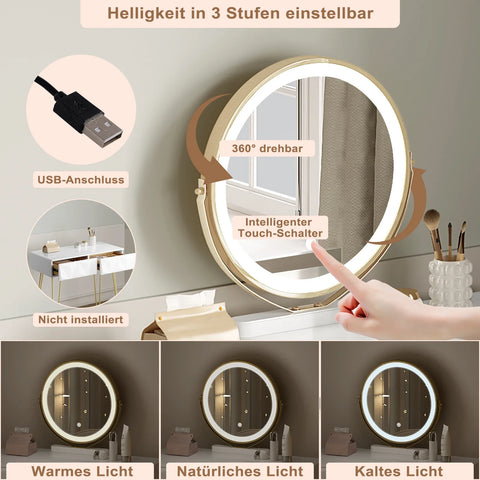 Helligkeit in 3 Stufen einstellbar

USB-Anschluss

360° drehbar

Intelligenter Touch-Schalter

Nicht installiert

Warmes Licht

Natürliches Licht

Kaltes Licht