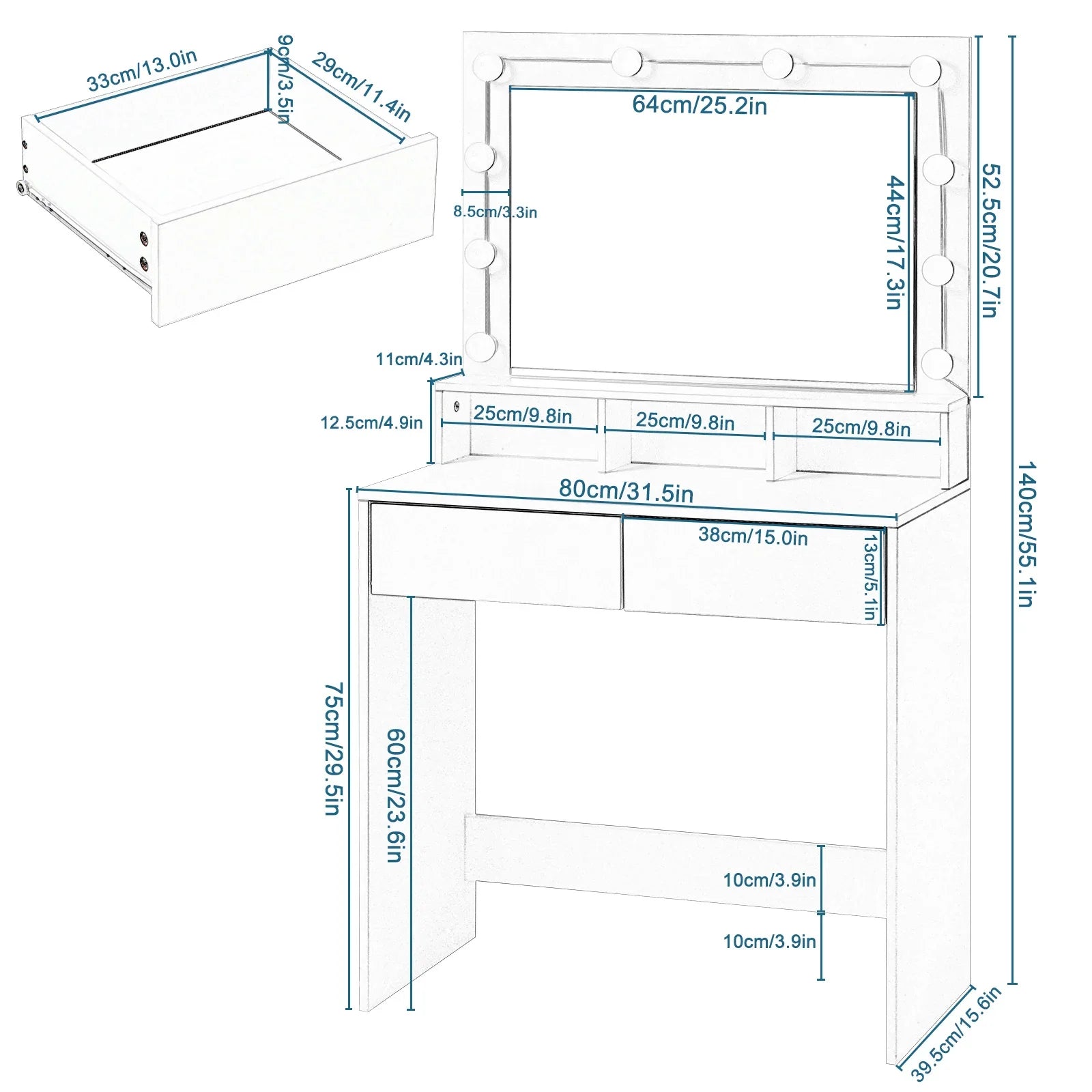 33cm/13.0in
9cm/3.5in
29cm/11.4in
64cm/25.2in
8.5cm/3.3in
44cm/17.3in
52.5cm/20.7in
11cm/4.3in
12.5cm/4.9in
25cm/9.8in
25cm/9.8in
25cm/9.8in
80cm/31.5in
38cm/15.0in
13cm/5.1in
140cm/55.1in
75cm/29.5in
60cm/23.6in
10cm/3.9in
10cm/3.9in
39.5cm/15.6in