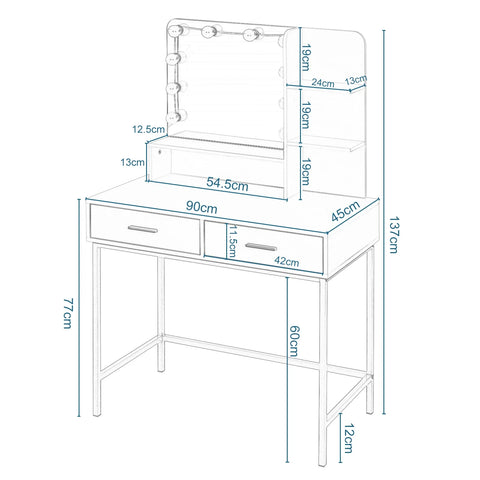 19cm
24cm
13cm
19cm
12.5cm
13cm
19cm
54.5cm
90cm
45cm
137cm
11.5cm
42cm
77cm
60cm
12cm