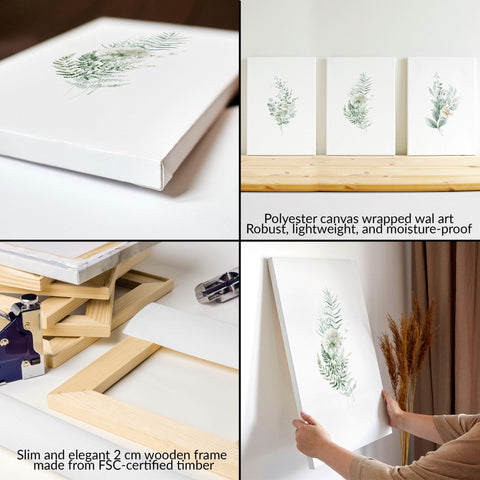 Polyester canvas wrapped wal art
Robust, lightweight, and moisture-proof

Slim and elegant 2 cm wooden frame
made from FSC-certified timber