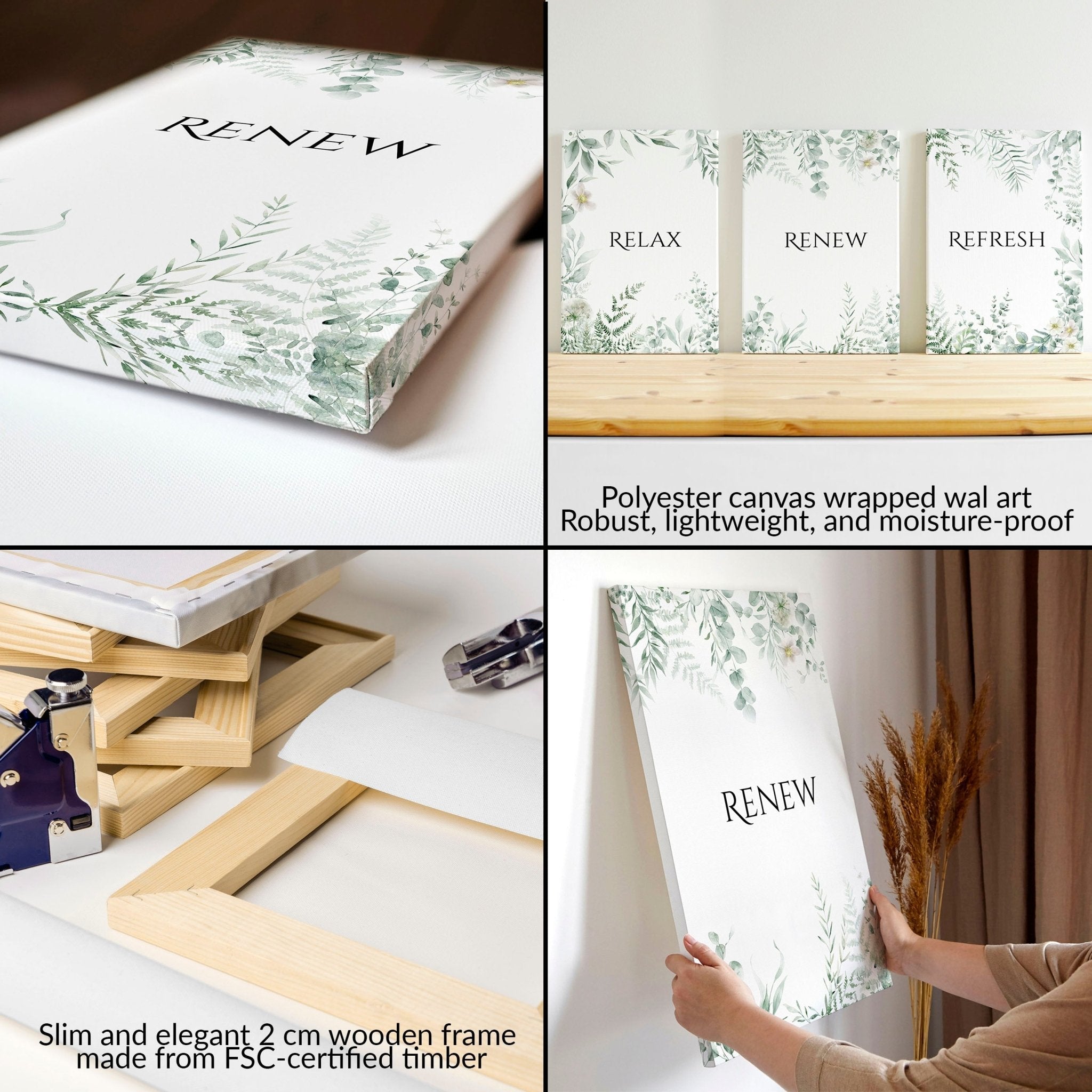 RENEW

RELAX

RENEW

REFRESH

Polyester canvas wrapped wal art
Robust, lightweight, and moisture-proof

Slim and elegant 2 cm wooden frame made from FSC-certified timber

RENEW