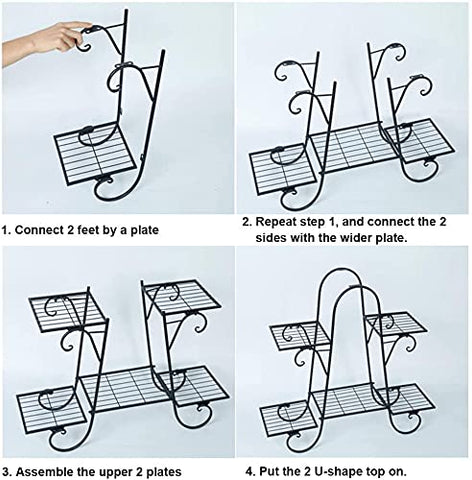 1. Connect 2 feet by a plate

2. Repeat step 1, and connect the 2 sides with the wider plate.

3. Assemble the upper 2 plates

4. Put the 2 U-shape top on.