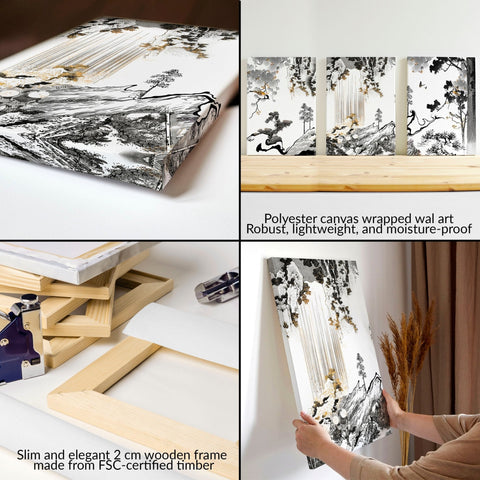 Polyester canvas wrapped wal art
Robust, lightweight, and moisture-proof

Slim and elegant 2 cm wooden frame
made from FSC-certified timber