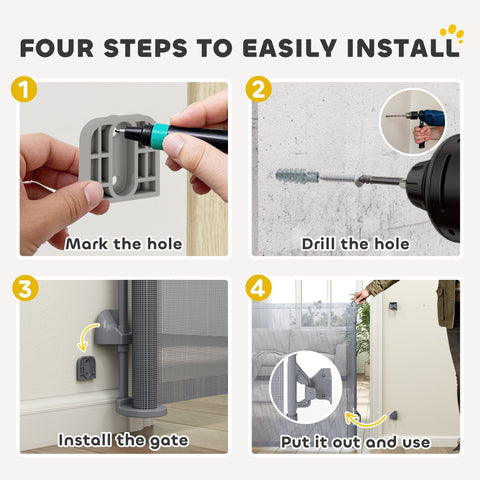 FOUR STEPS TO EASILY INSTALL

1

Mark the hole

2

Drill the hole

3

Install the gate

4

Put it out and use