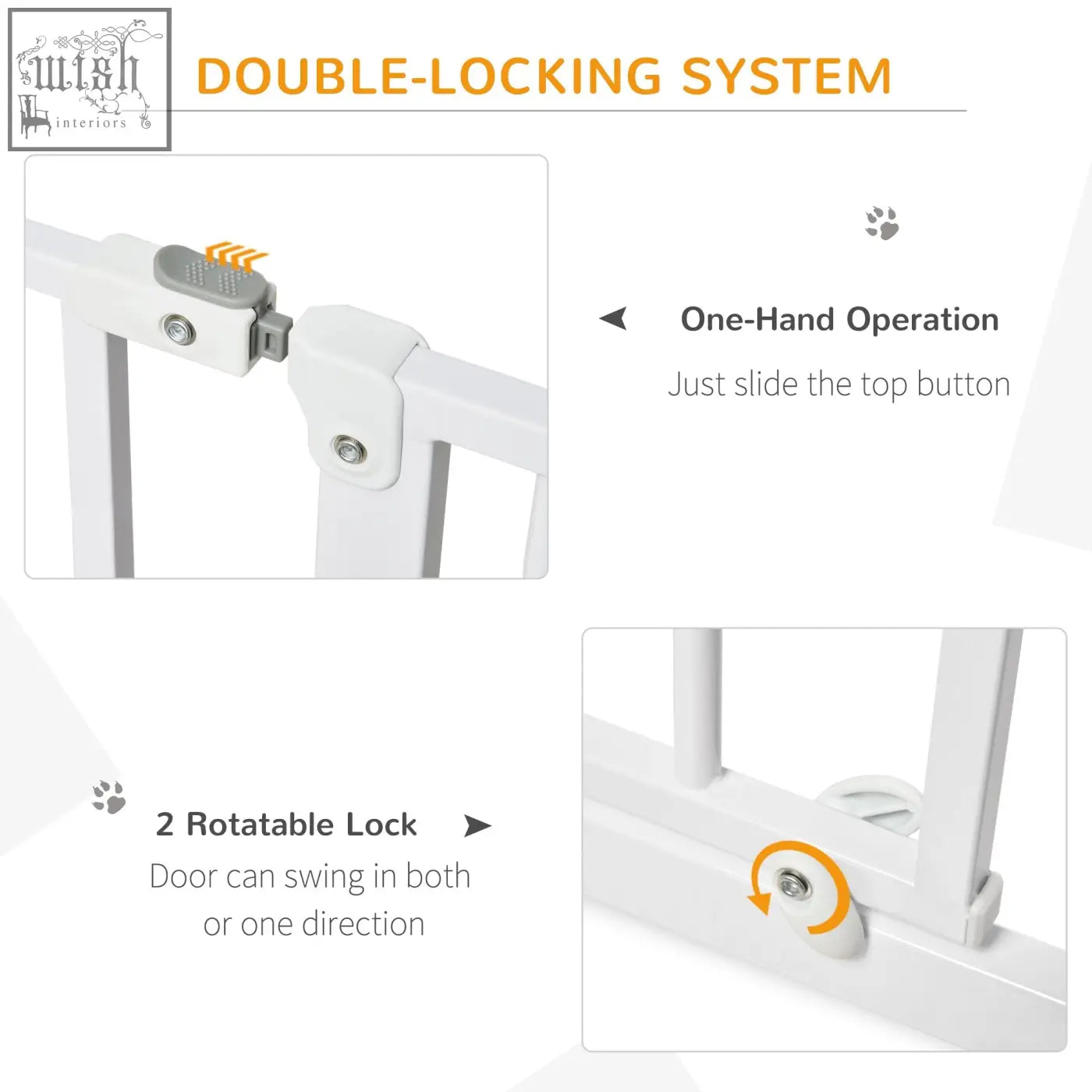 wish interiors

DOUBLE-LOCKING SYSTEM

One-Hand Operation

Just slide the top button

2 Rotatable Lock

Door can swing in both or one direction