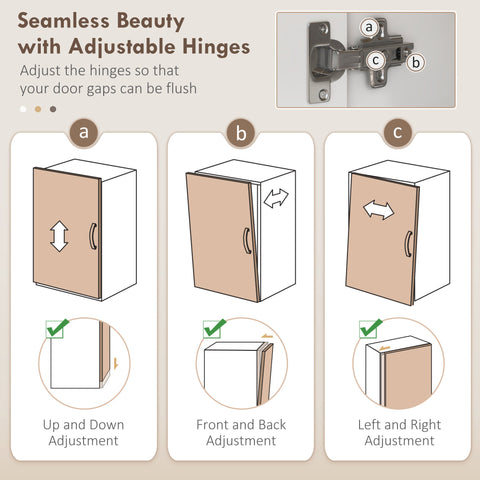 Seamless Beauty with Adjustable Hinges

Adjust the hinges so that your door gaps can be flush

a

c

b

a

b

c

Up and Down Adjustment

Front and Back Adjustment

Left and Right Adjustment