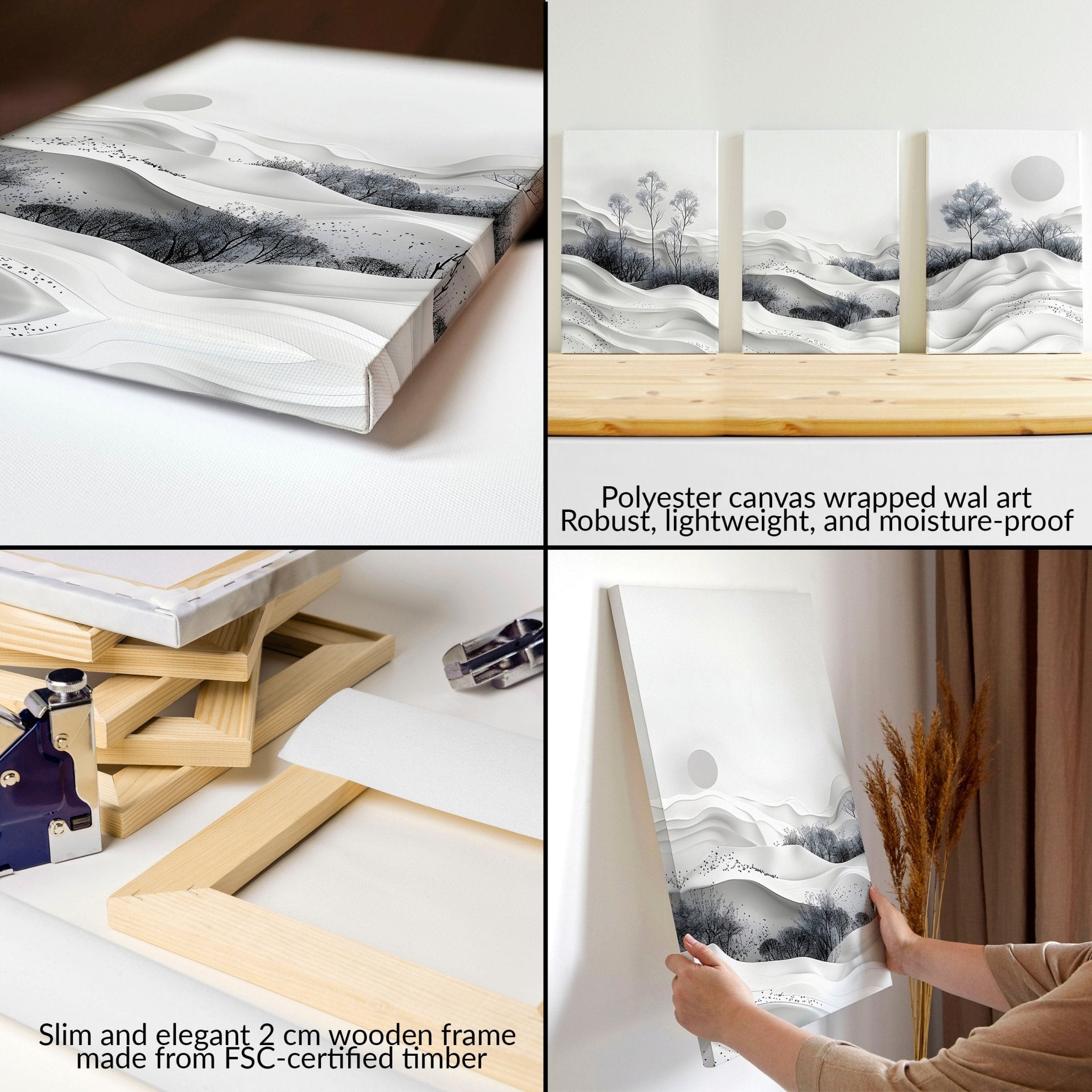 Polyester canvas wrapped wal art
Robust, lightweight, and moisture-proof

Slim and elegant 2 cm wooden frame
made from FSC-certified timber